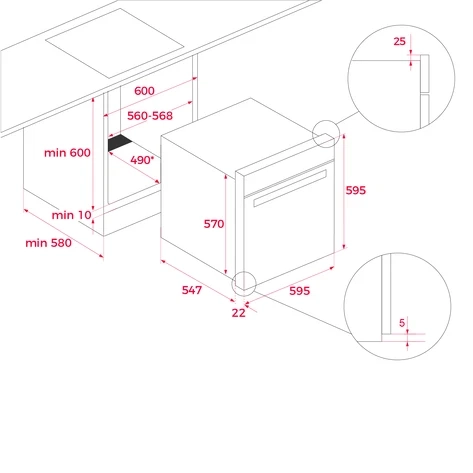 25

600

560-568

min 600

490*

595

min 10

570

min 580

547

595

22

5